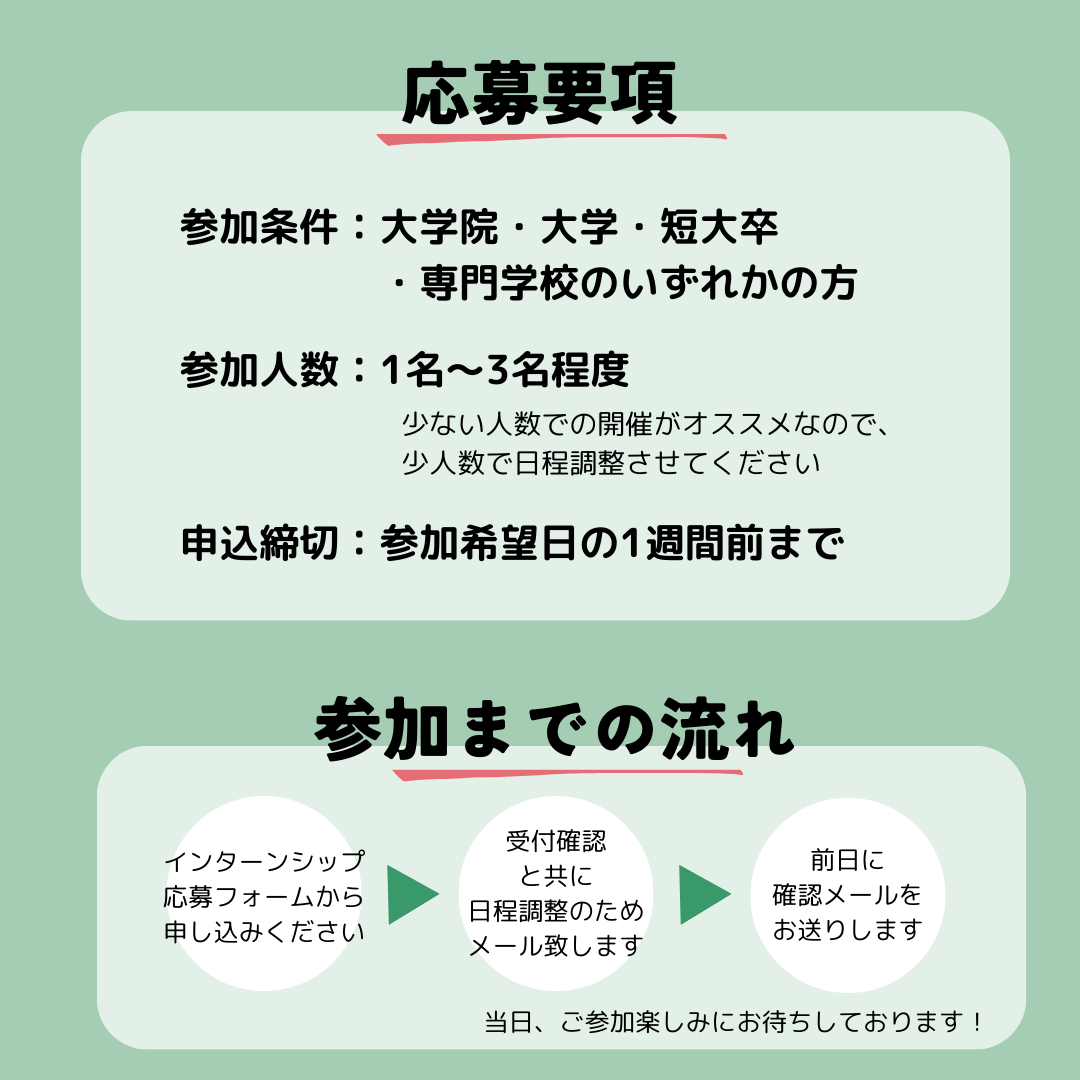 応募要項

参加条件：大学院・大学・短大卒
・専門学校のいずれかの方

参加人数：1名〜3名程度
少ない人数での開催がオススメなので、
少人数で日程調整させてください

申込締切：参加希望日の1週間前まで

参加までの流れ

インターンシップ
応募フォームから
申し込みください

受付確認
と共に
日程調整のため
メール致します

前日に
確認メールを
お送りします

当日、ご参加楽しみにお待ちしております！